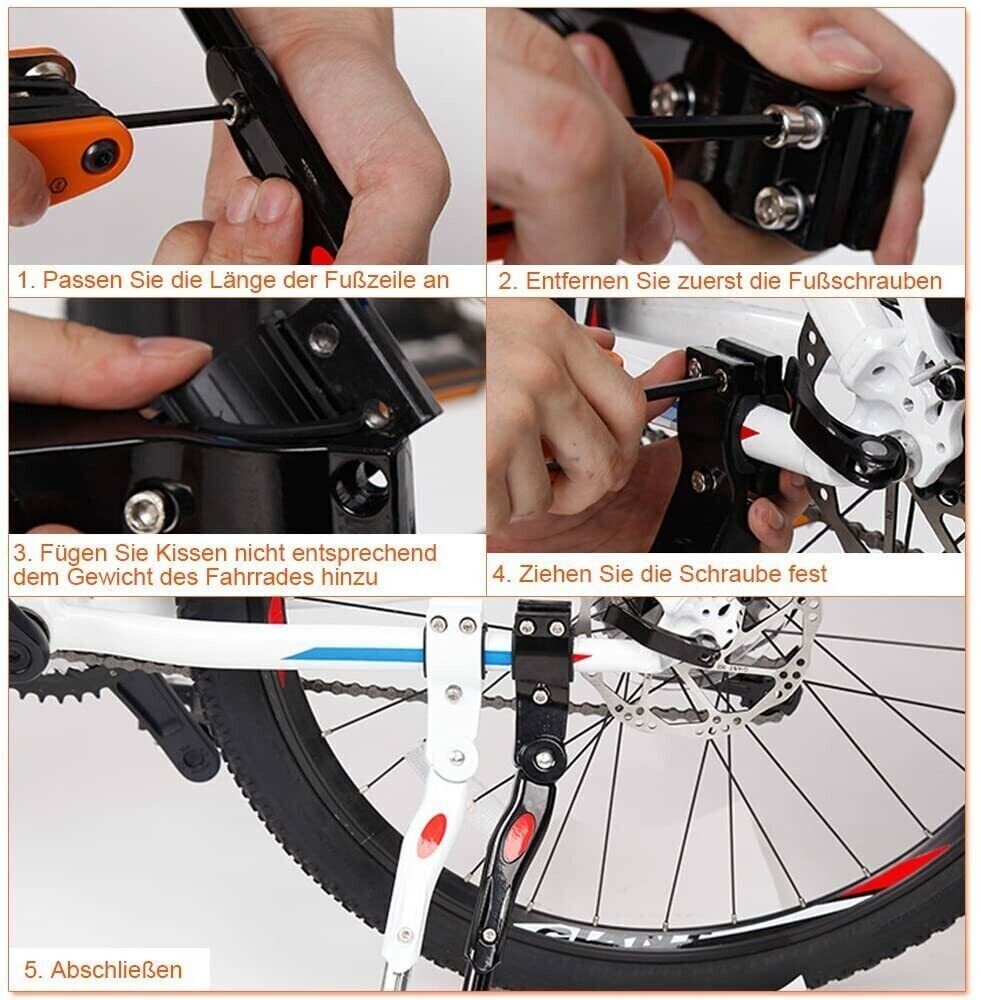 1. Passen Sie die Länge der Fußzeile an

2. Entfernen Sie zuerst die Fußschrauben

3. Fügen Sie Kissen nicht entsprechend dem Gewicht des Fahrrades hinzu

4. Ziehen Sie die Schraube fest

5. Abschließen